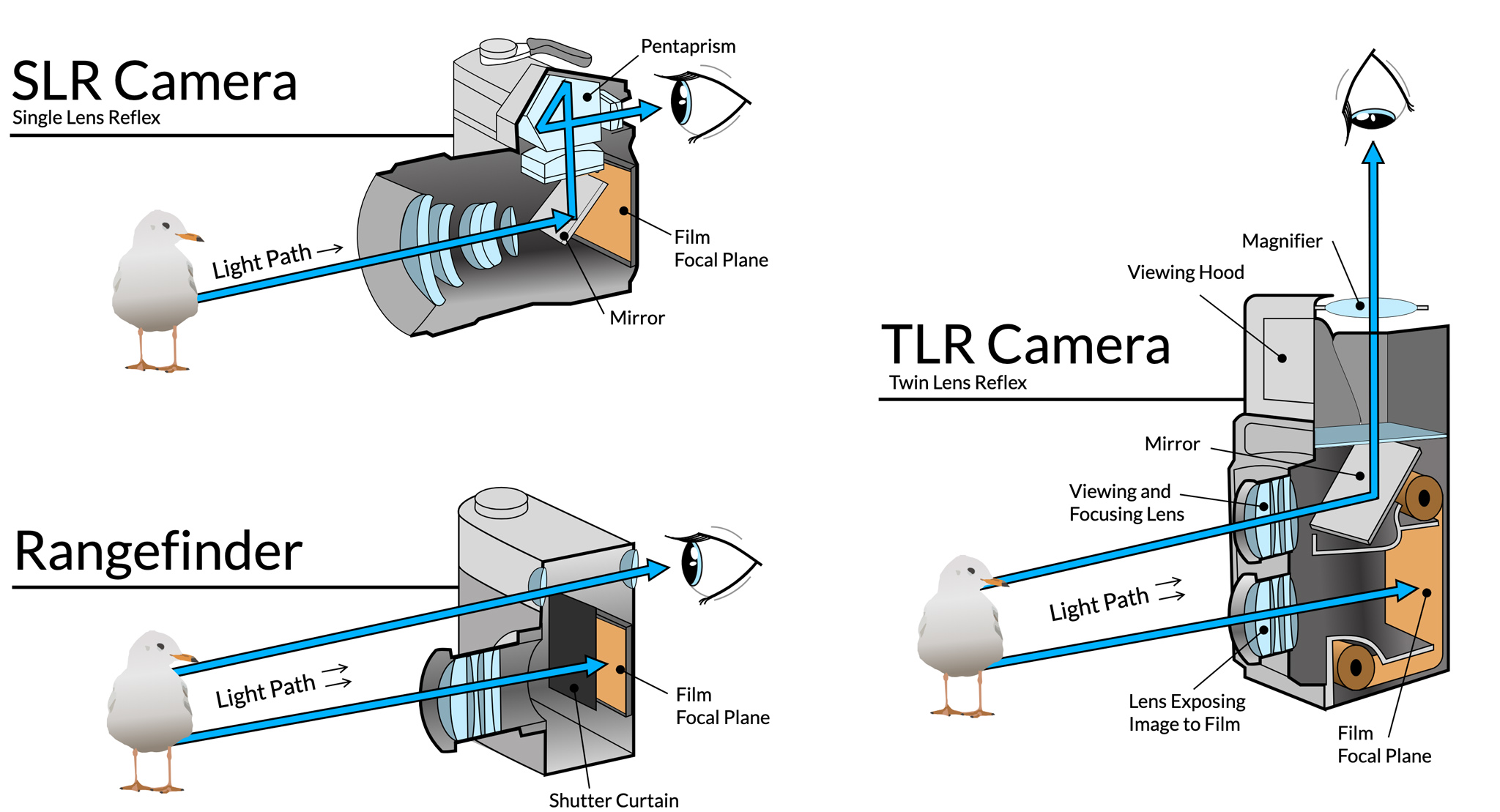 SLR Camera
Single Lens Reflex

Pentaprism

Light Path →

Film
Focal Plane

Mirror

Rangefinder

Light Path →→

Film
Focal Plane

Shutter Curtain

TLR Camera
Twin Lens Reflex

Magnifier

Viewing Hood

Mirror

Viewing and
Focusing Lens

Light Path →→

Lens Exposing
Image to Film

Film
Focal Plane